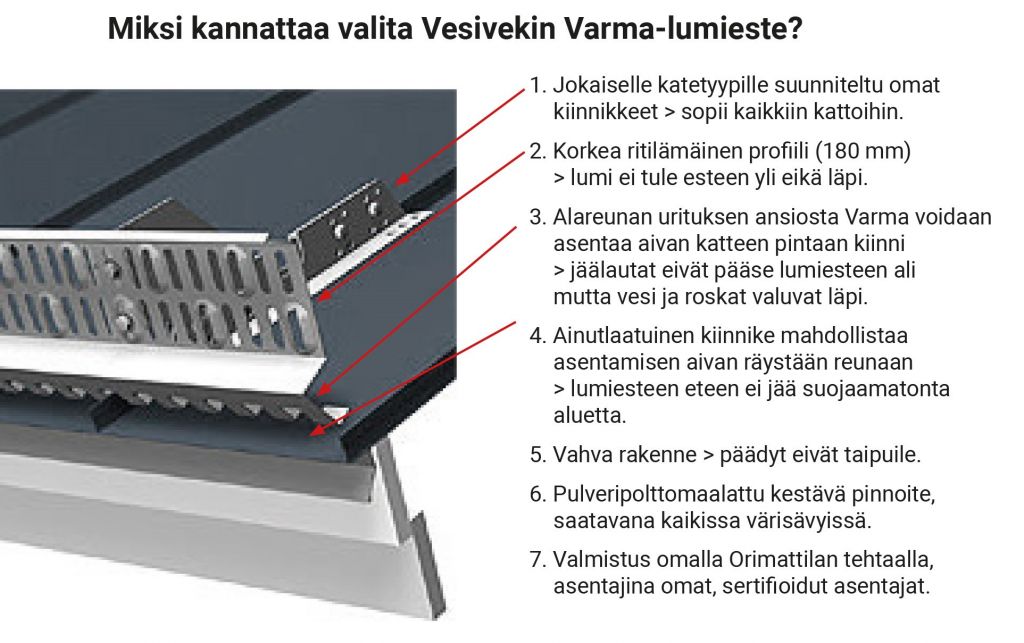 Miksi kannattaa valita Vesivekin Varma-lumieste?

1. Jokaiselle katetyypille suunniteltu omat kiinnikkeet > sopii kaikkiin kattoihin.

2. Korkea ritilämäinen profiili (180 mm) > lumi ei tule esteen yli eikä läpi.

3. Alareunan urituksen ansiosta Varma voidaan asentaa aivan katteen pintaan kiinni > jäälautat eivät pääse lumiesteen ali mutta vesi ja roskat valuvat läpi.

4. Ainutlaatuinen kiinnike mahdollistaa asentamisen aivan räystään reunaan > lumiesteen eteen ei jää suojaamatonta aluetta.

5. Vahva rakenne > päädyt eivät taipuile.

6. Pulveripolttomaalattu kestävä pinnoite, saatavana kaikissa värisävyissä.

7. Valmistus omalla Orimattilan tehtaalla, asentajina omat, sertifioidut asentajat.